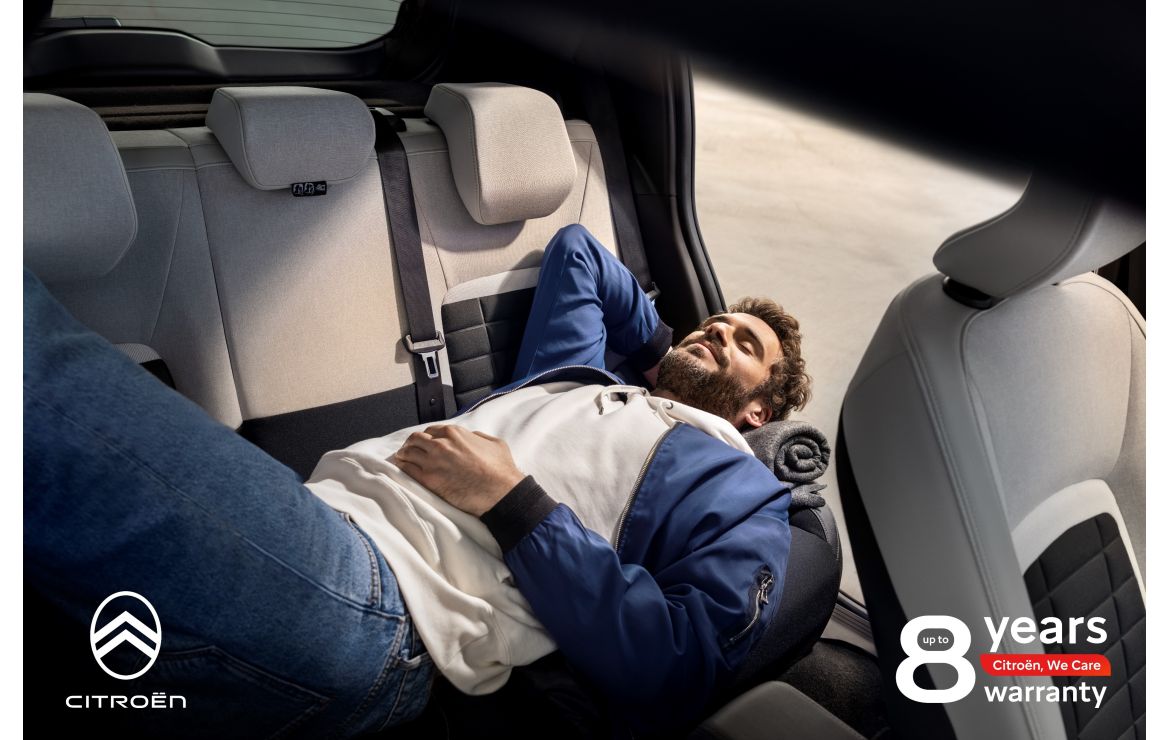 CITROËN

up to 8 years
Citroën, We Care
warranty